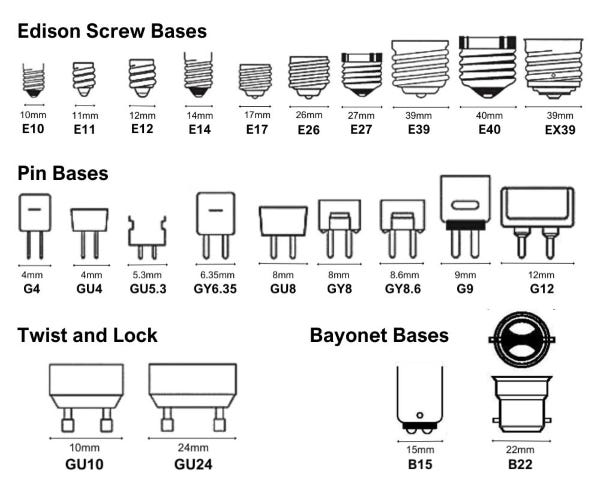 Edison Screw Bases

10mm
E10

11mm
E11

12mm
E12

14mm
E14

17mm
E17

26mm
E26

27mm
E27

39mm
E39

40mm
E40

39mm
EX39

Pin Bases

4mm
G4

4mm
GU4

5.3mm
GU5.3

6.35mm
GY6.35

8mm
GU8

8mm
GY8

8.6mm
GY8.6

9mm
G9

12mm
G12

Twist and Lock

10mm
GU10

24mm
GU24

Bayonet Bases

15mm
B15

22mm
B22